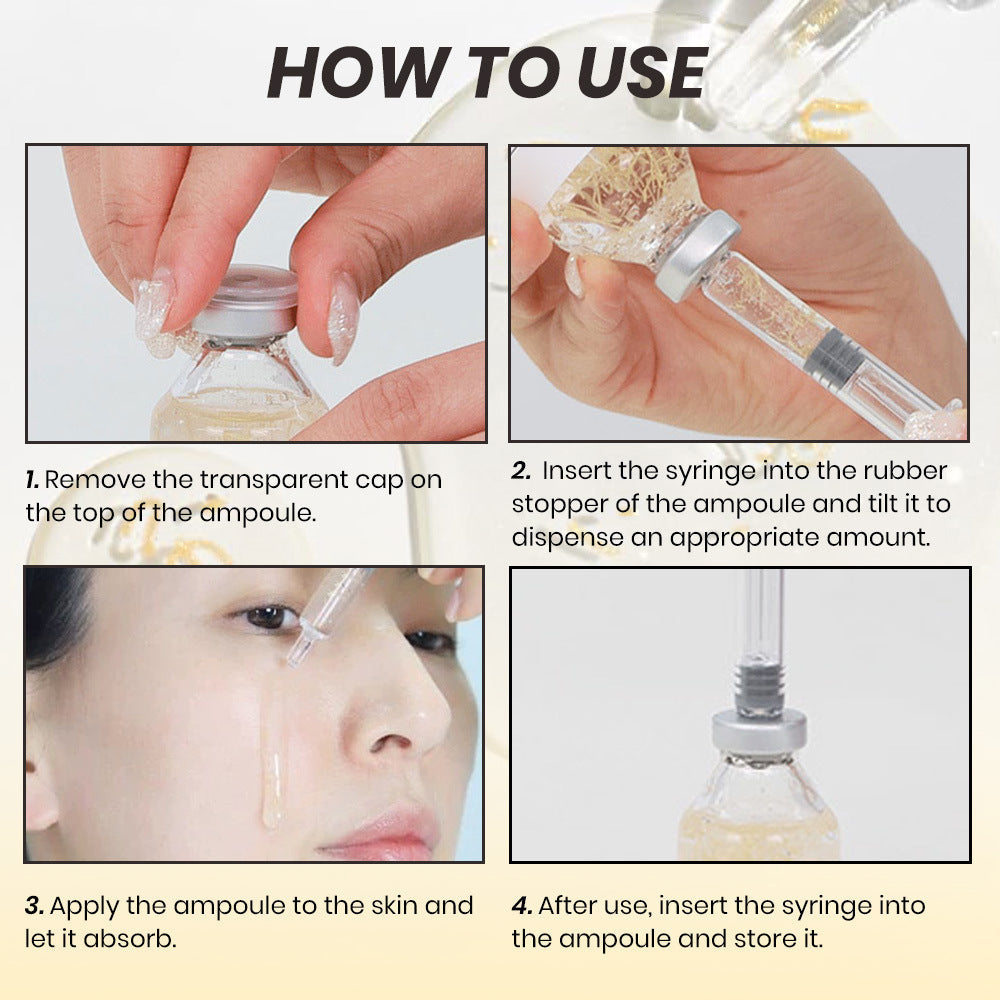 HOW TO USE

1. Remove the transparent cap on the top of the ampoule.

2. Insert the syringe into the rubber stopper of the ampoule and tilt it to dispense an appropriate amount.

3. Apply the ampoule to the skin and let it absorb.

4. After use, insert the syringe into the ampoule and store it.